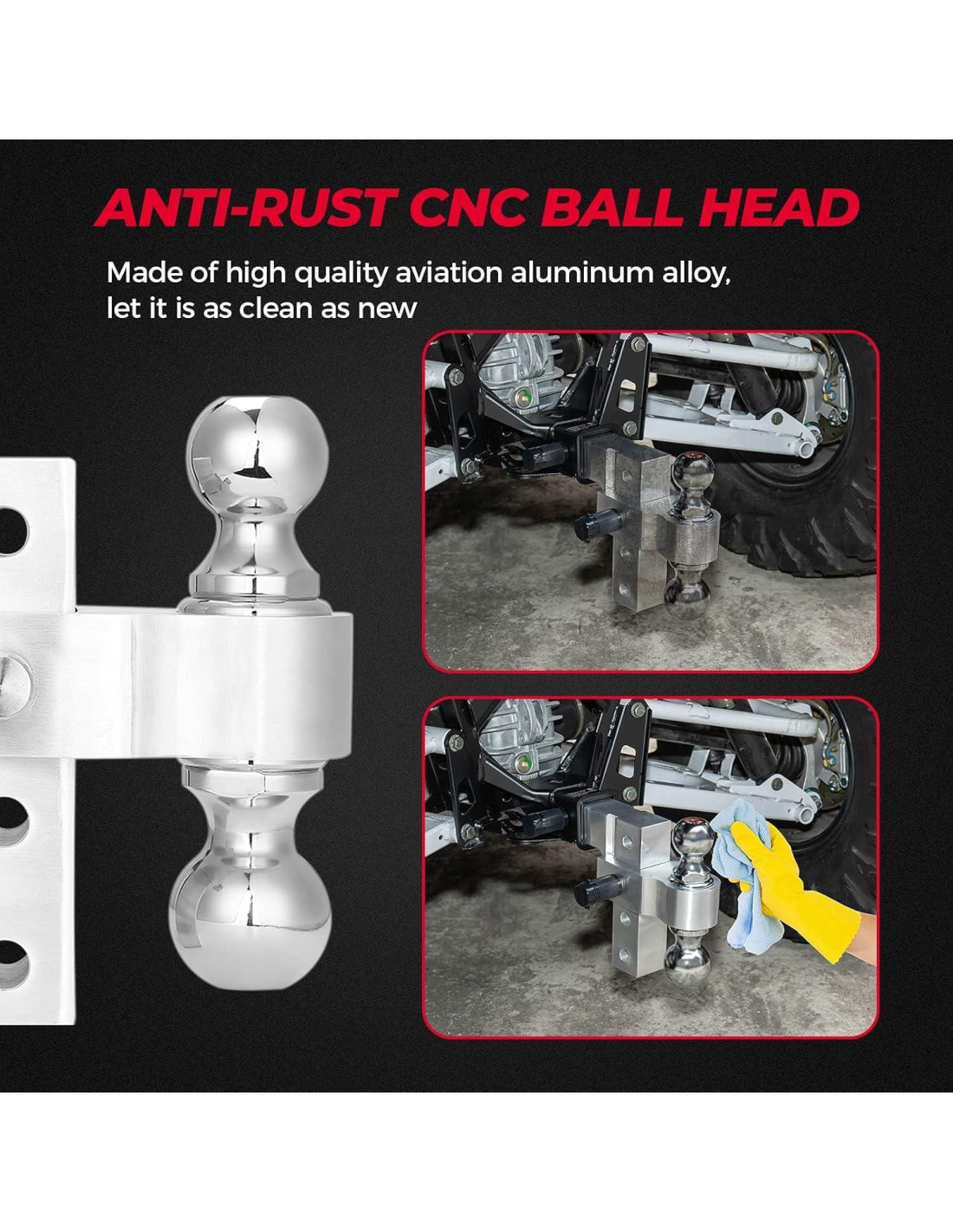 ANTI-RUST CNC BALL HEAD

Made of high quality aviation aluminum alloy, let it is as clean as new