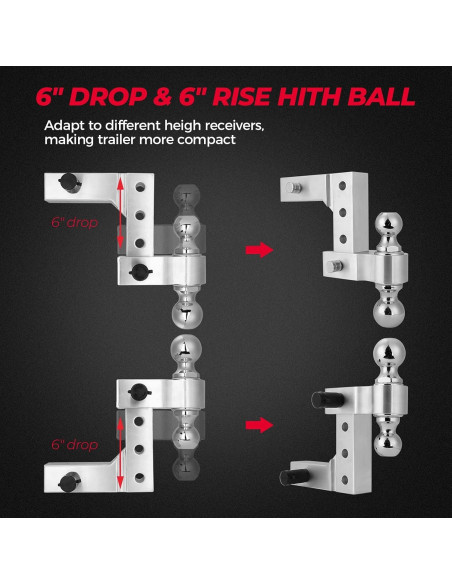 6" DROP & 6" RISE HITH BALL

Adapt to different heigh receivers, making trailer more compact

6" drop

6" drop