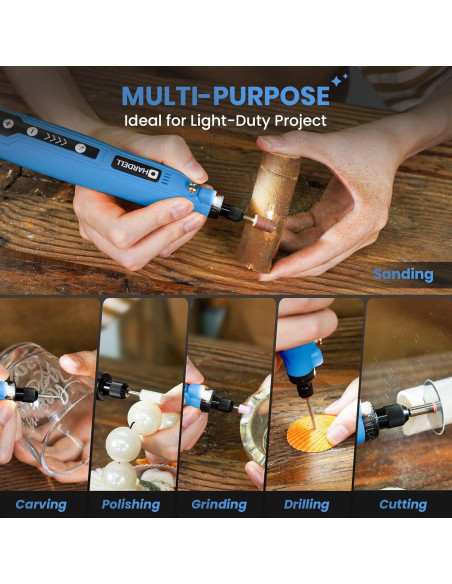 MULTI-PURPOSE
Ideal for Light-Duty Project

HARDELL

Sanding

Carving
Polishing
Grinding
Drilling
Cutting