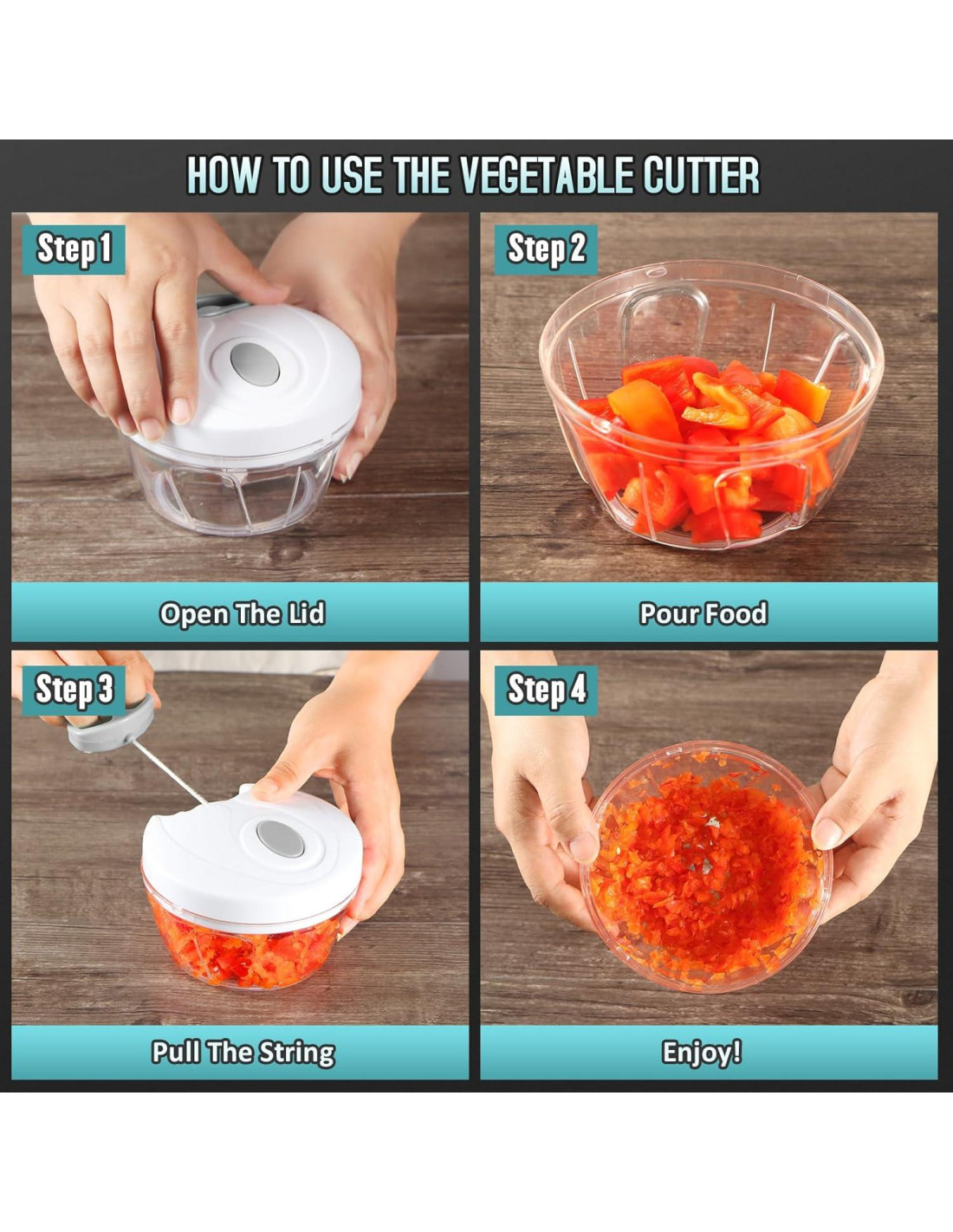 HOW TO USE THE VEGETABLE CUTTER

Step 1

Open The Lid

Step 2

Pour Food

Step 3

Pull The String

Step 4

Enjoy!