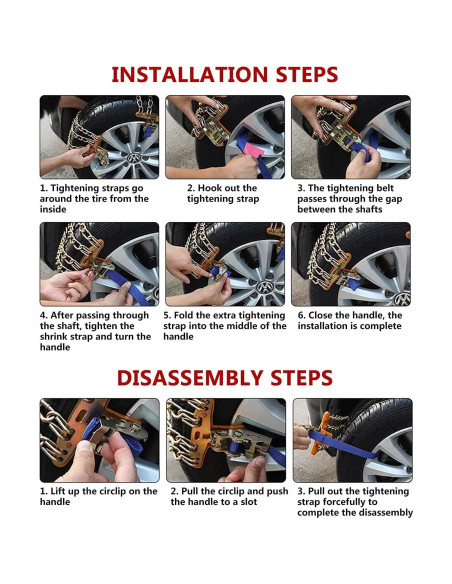 INSTALLATION STEPS

1. Tightening straps go around the tire from the inside

2. Hook out the tightening strap

3. The tightening belt passes through the gap between the shafts

4. After passing through the shaft, tighten the shrink strap and turn the handle

5. Fold the extra tightening strap into the middle of the handle

6. Close the handle, the installation is complete

DISASSEMBLY STEPS

1. Lift up the circlip on the handle

2. Pull the circlip and push the handle to a slot

3. Pull out the tightening strap forcefully to complete the disassembly