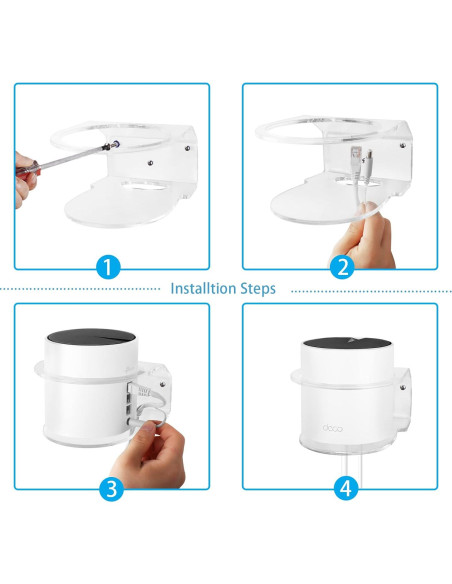 1

2

Installtion Steps

3

deco

4