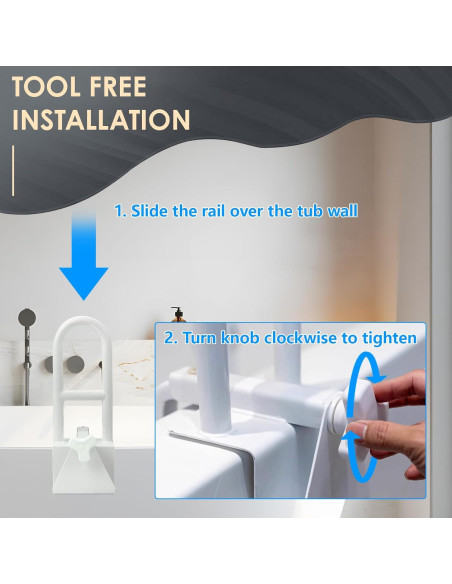 TOOL FREE INSTALLATION

1. Slide the rail over the tub wall

2. Turn knob clockwise to tighten