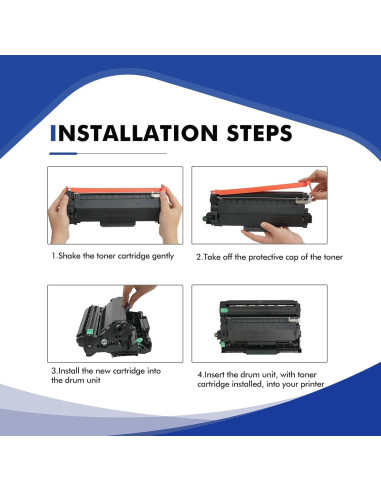 INSTALLATION STEPS

1.Shake the toner cartridge gently

2.Take off the protective cap of the toner

3.Install the new cartridge into the drum unit

4.Insert the drum unit, with toner cartridge installed, into your printer