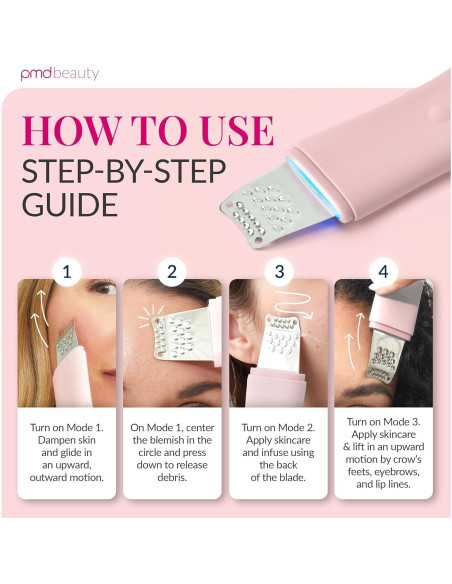 pmdbeauty

HOW TO USE
STEP-BY-STEP GUIDE

1
Turn on Mode 1. Dampen skin and glide in an upward, outward motion.

2
On Mode 1, center the blemish in the circle and press down to release debris.

3
Turn on Mode 2. Apply skincare and infuse using the back of the blade.

4
Turn on Mode 3. Apply skincare & lift in an upward motion by crow's feets, eyebrows, and lip lines.