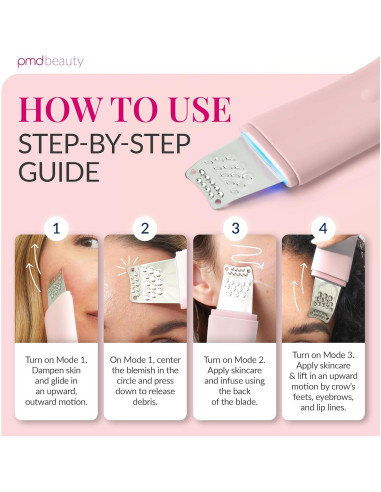 pmdbeauty

HOW TO USE
STEP-BY-STEP GUIDE

1

Turn on Mode 1. Dampen skin and glide in an upward, outward motion.

2

On Mode 1, center the blemish in the circle and press down to release debris.

3

Turn on Mode 2. Apply skincare and infuse using the back of the blade.

4

Turn on Mode 3. Apply skincare & lift in an upward motion by crow's feets, eyebrows, and lip lines.