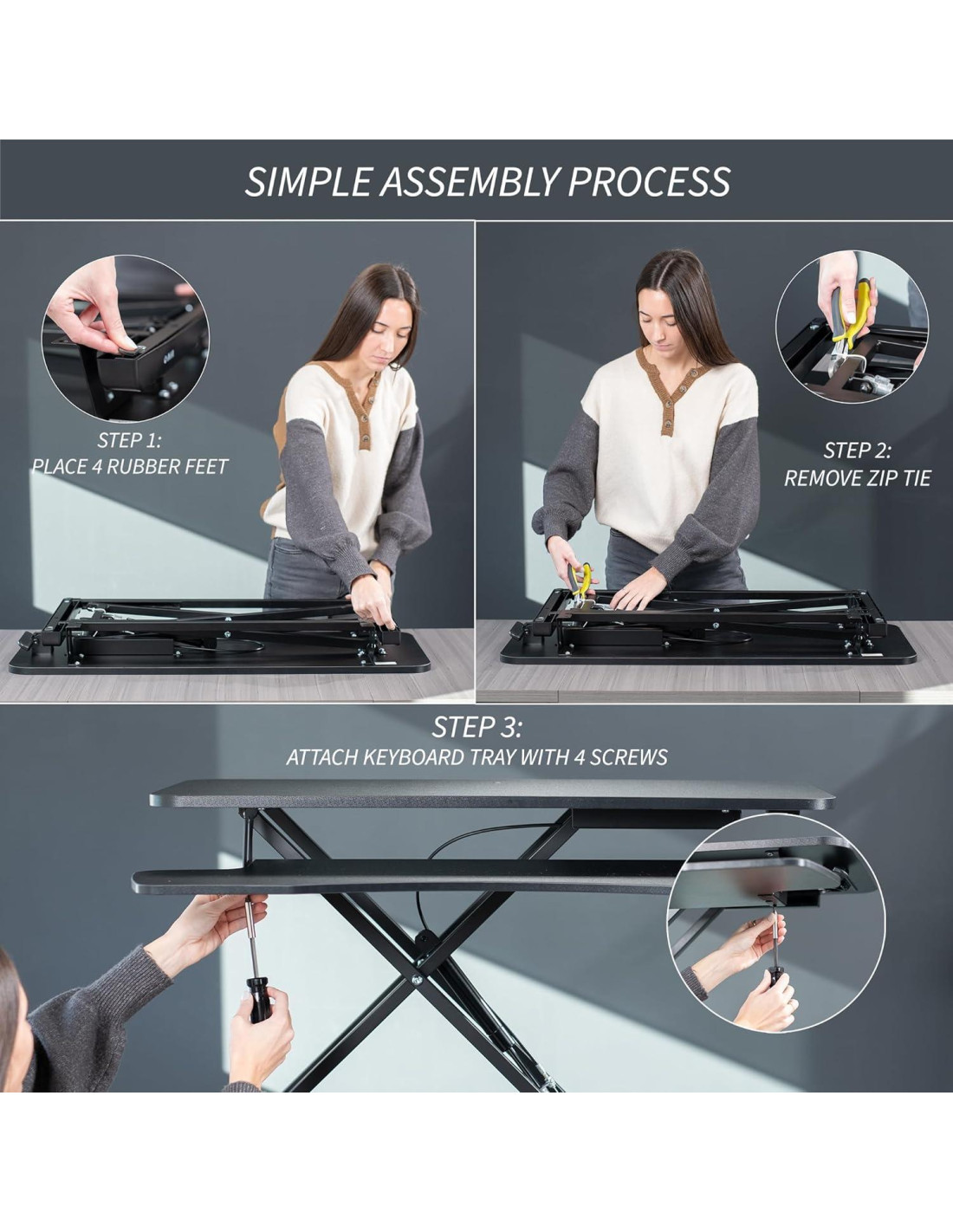 SIMPLE ASSEMBLY PROCESS

STEP 1:
PLACE 4 RUBBER FEET

STEP 2:
REMOVE ZIP TIE

STEP 3:
ATTACH KEYBOARD TRAY WITH 4 SCREWS