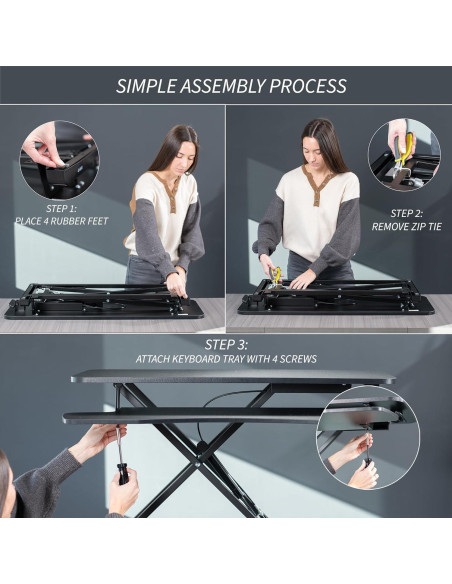 SIMPLE ASSEMBLY PROCESS

STEP 1:
PLACE 4 RUBBER FEET

STEP 2:
REMOVE ZIP TIE

STEP 3:
ATTACH KEYBOARD TRAY WITH 4 SCREWS