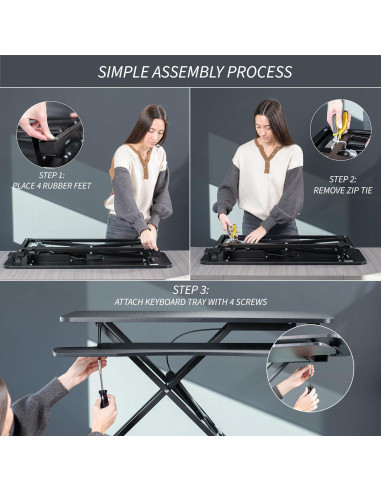 SIMPLE ASSEMBLY PROCESS

STEP 1:
PLACE 4 RUBBER FEET

STEP 2:
REMOVE ZIP TIE

STEP 3:
ATTACH KEYBOARD TRAY WITH 4 SCREWS