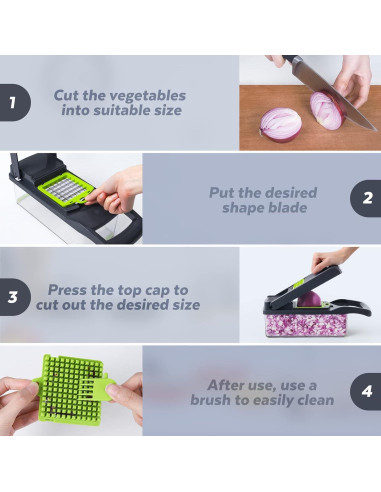 1

Cut the vegetables into suitable size

Put the desired shape blade

2

3

Press the top cap to cut out the desired size

After use, use a brush to easily clean

4