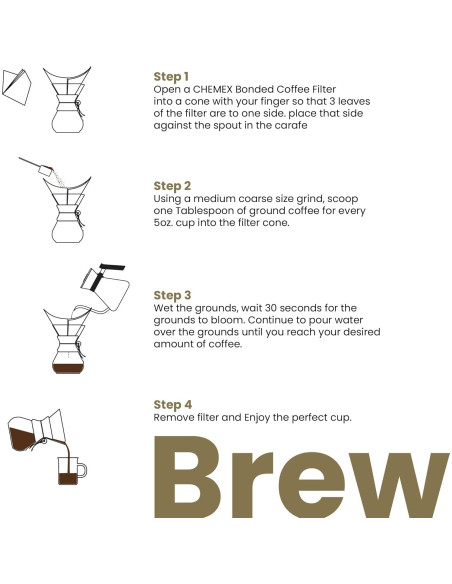 Step 1
Open a CHEMEX Bonded Coffee Filter into a cone with your finger so that 3 leaves of the filter are to one side. place that side against the spout in the carafe

Step 2
Using a medium coarse size grind, scoop one Tablespoon of ground coffee for every 5oz. cup into the filter cone.

Step 3
Wet the grounds, wait 30 seconds for the grounds to bloom. Continue to pour water over the grounds until you reach your desired amount of coffee.

Step 4
Remove filter and Enjoy the perfect cup.

Brew