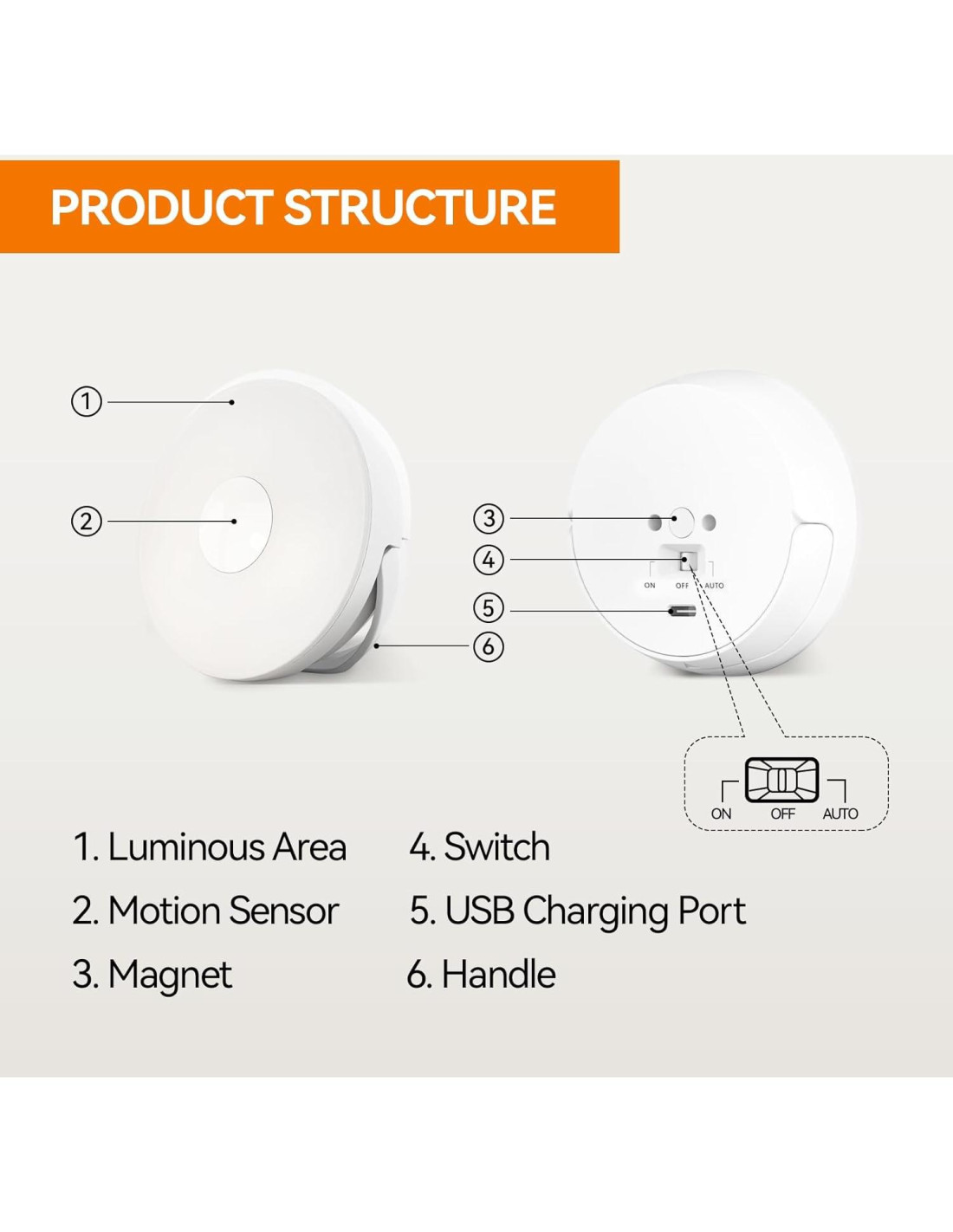 PRODUCT STRUCTURE

①
②
③
④
ON OFF AUTO
⑤
⑥

ON OFF AUTO

1. Luminous Area
2. Motion Sensor
3. Magnet

4. Switch
5. USB Charging Port
6. Handle