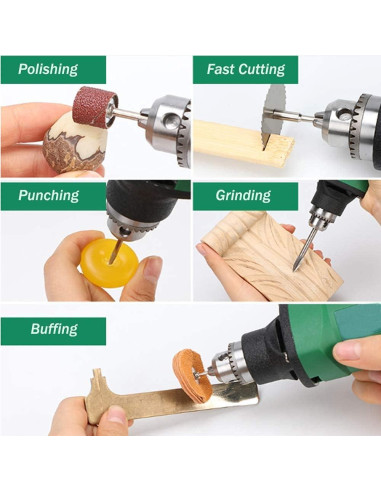 Polishing

Fast Cutting

Punching

Grinding

Buffing