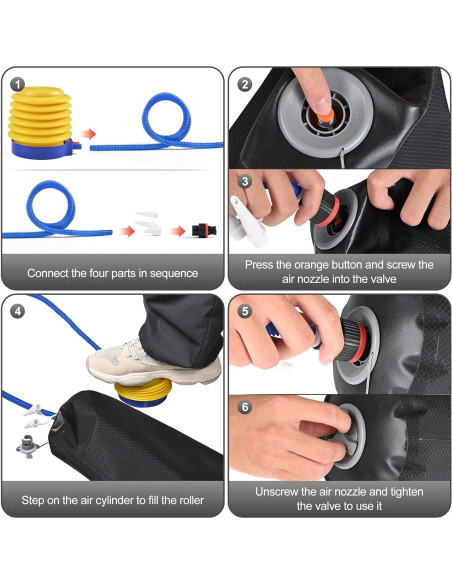 1

Connect the four parts in sequence

2

3

Press the orange button and screw the air nozzle into the valve

4

Step on the air cylinder to fill the roller

5

6

Unscrew the air nozzle and tighten the valve to use it