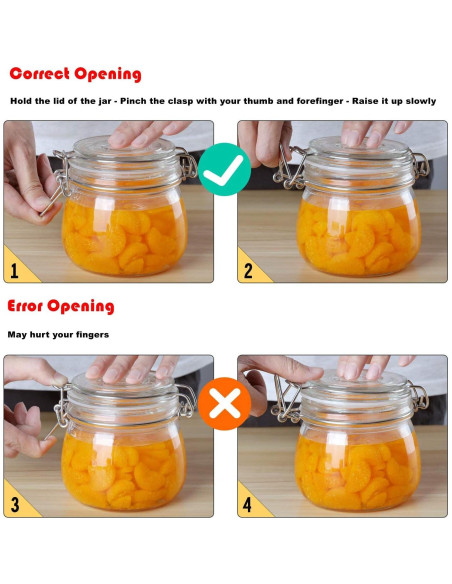 Correct Opening

Hold the lid of the jar - Pinch the clasp with your thumb and forefinger - Raise it up slowly

1

2

Error Opening

May hurt your fingers

3

4