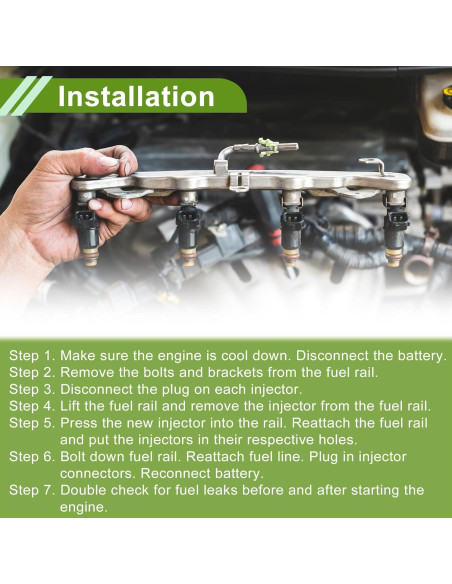 Installation

Step 1. Make sure the engine is cool down. Disconnect the battery.
Step 2. Remove the bolts and brackets from the fuel rail.
Step 3. Disconnect the plug on each injector.
Step 4. Lift the fuel rail and remove the injector from the fuel rail.
Step 5. Press the new injector into the rail. Reattach the fuel rail and put the injectors in their respective holes.
Step 6. Bolt down fuel rail. Reattach fuel line. Plug in injector connectors. Reconnect battery.
Step 7. Double check for fuel leaks before and after starting the engine.