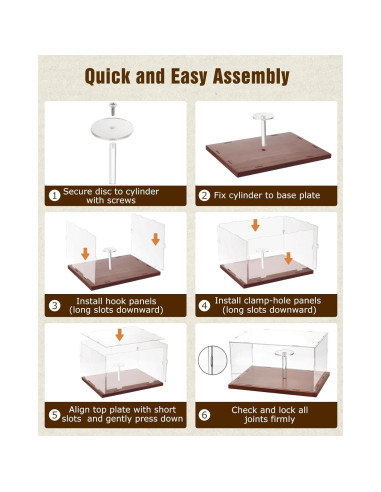 Quick and Easy Assembly

1 Secure disc to cylinder with screws

2 Fix cylinder to base plate

3 Install hook panels (long slots downward)

4 Install clamp-hole panels (long slots downward)

5 Align top plate with short slots and gently press down

6 Check and lock all joints firmly