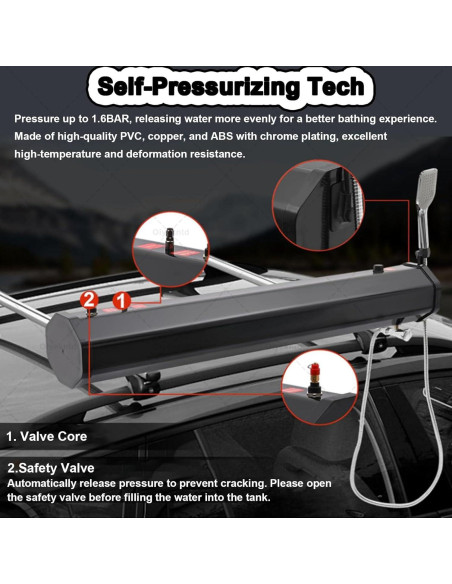 Self-Pressurizing Tech

Pressure up to 1.6BAR, releasing water more evenly for a better bathing experience. Made of high-quality PVC, copper, and ABS with chrome plating, excellent high-temperature and deformation resistance.

2 1

1. Valve Core

2.Safety Valve
Automatically release pressure to prevent cracking. Please open the safety valve before filling the water into the tank.