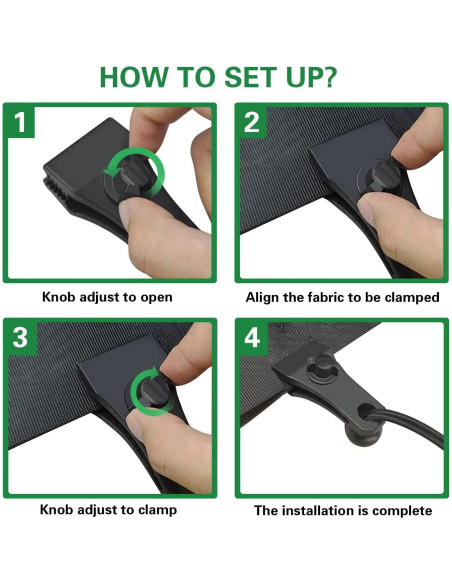 HOW TO SET UP?

1

Knob adjust to open

2

Align the fabric to be clamped

3

Knob adjust to clamp

4

The installation is complete