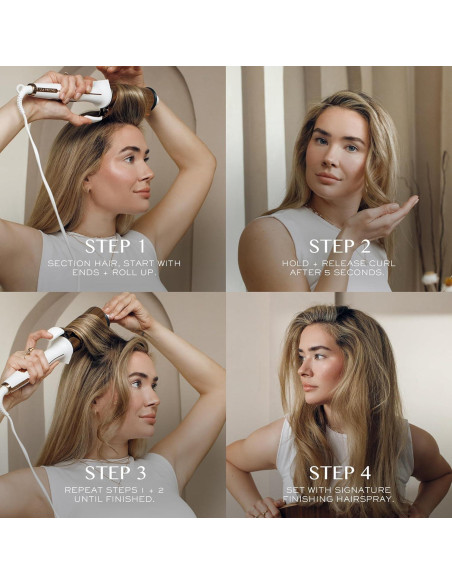 STEP 1
SECTION HAIR, START WITH ENDS + ROLL UP.

STEP 2
HOLD + RELEASE CURL AFTER 5 SECONDS.

STEP 3
REPEAT STEPS 1 + 2 UNTIL FINISHED.

STEP 4
SET WITH SIGNATURE FINISHING HAIRSPRAY.