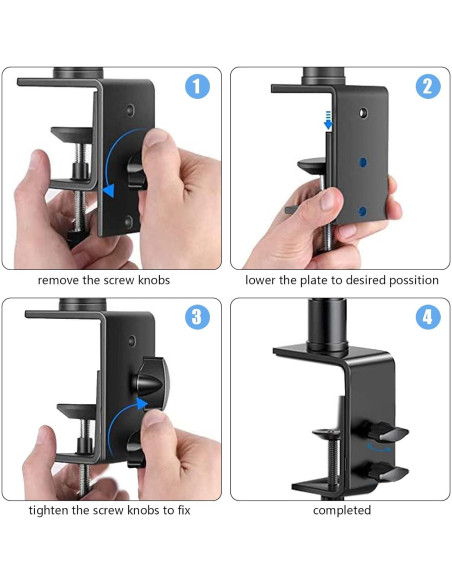 1

remove the screw knobs

2

lower the plate to desired possition

3

tighten the screw knobs to fix

4

completed