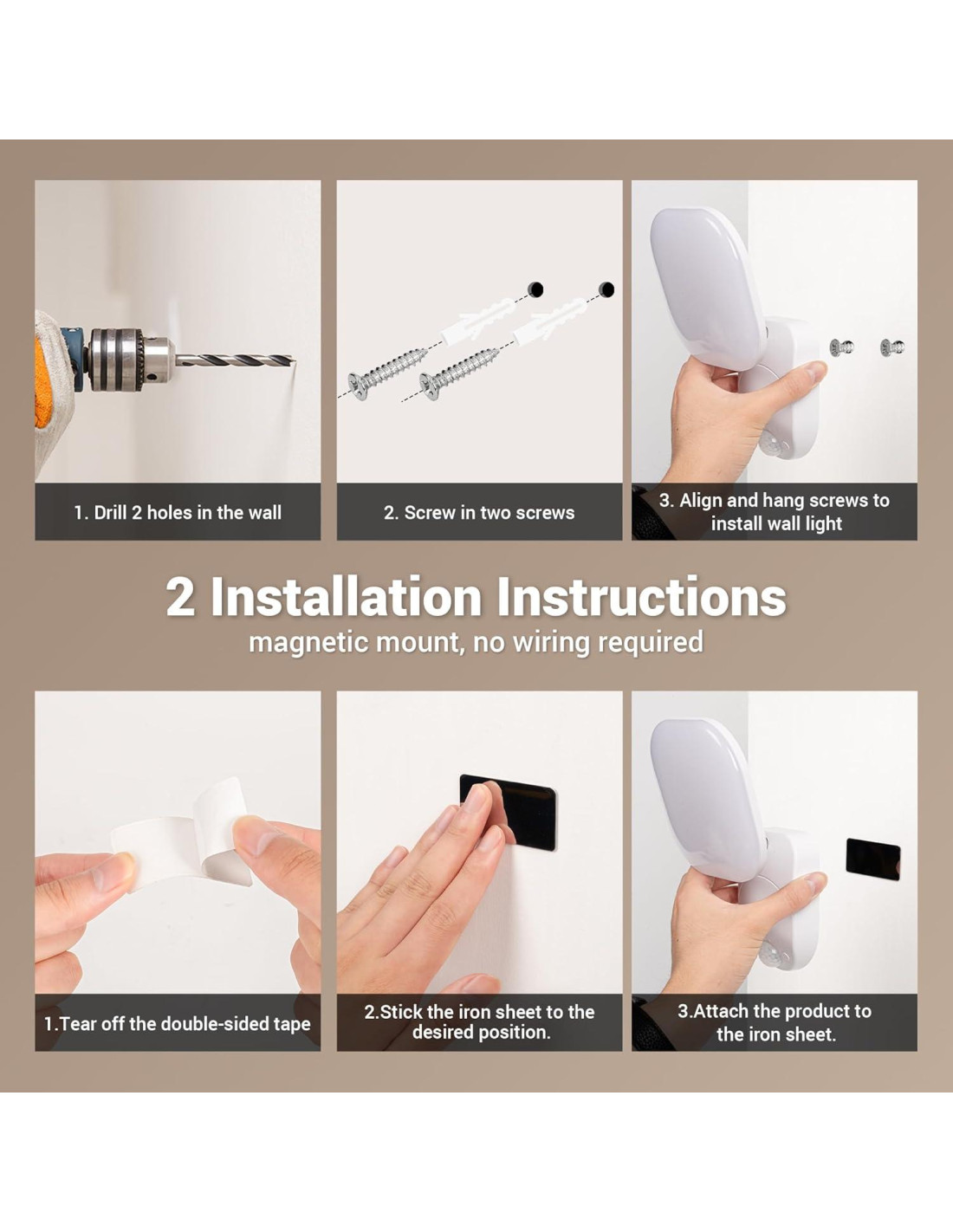 1. Drill 2 holes in the wall

2. Screw in two screws

3. Align and hang screws to install wall light

2 Installation Instructions

magnetic mount, no wiring required

1.Tear off the double-sided tape

2.Stick the iron sheet to the desired position.

3.Attach the product to the iron sheet.