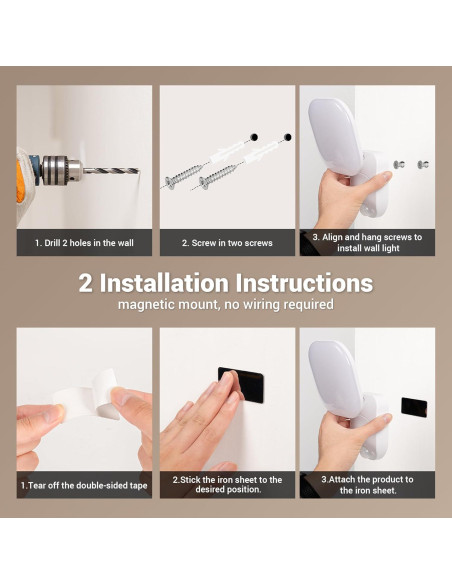 1. Drill 2 holes in the wall

2. Screw in two screws

3. Align and hang screws to install wall light

2 Installation Instructions

magnetic mount, no wiring required

1.Tear off the double-sided tape

2.Stick the iron sheet to the desired position.

3.Attach the product to the iron sheet.