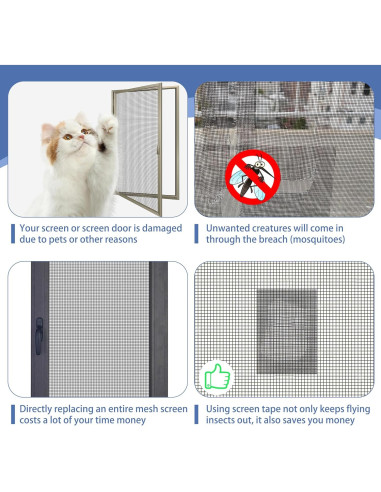 Your screen or screen door is damaged due to pets or other reasons

Unwanted creatures will come in through the breach (mosquitoes)

Directly replacing an entire mesh screen costs a lot of your time money

Using screen tape not only keeps flying insects out, it also saves you money