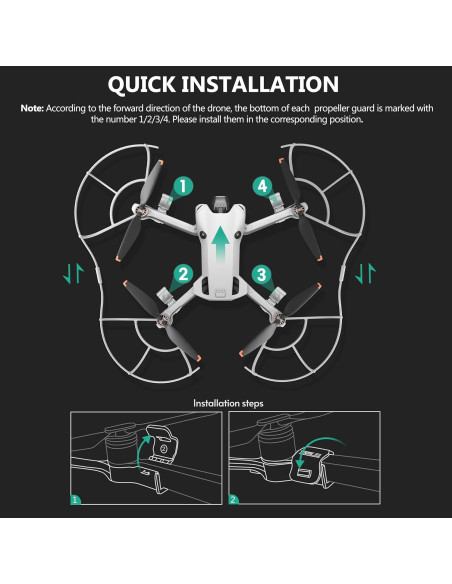 QUICK INSTALLATION

Note: According to the forward direction of the drone, the bottom of each propeller guard is marked with the number 1/2/3/4. Please install them in the corresponding position.

1

4

2

3

Installation steps

1

2