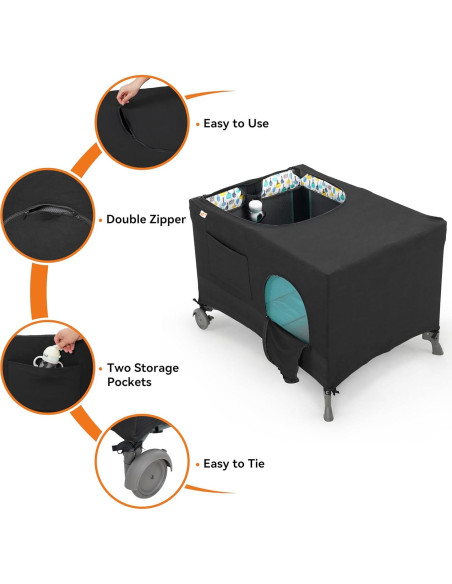 • Easy to Use

• Double Zipper

• Two Storage Pockets

• Easy to Tie