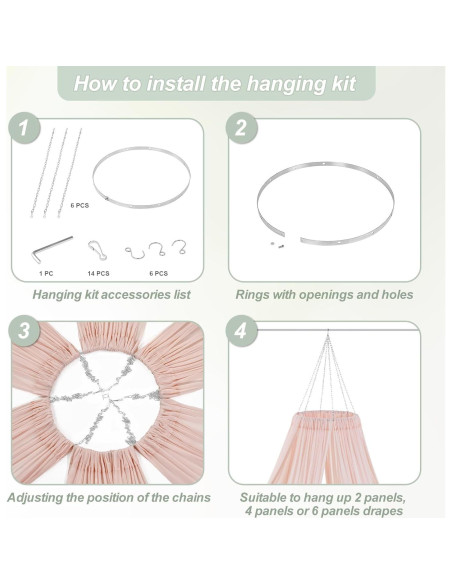 How to install the hanging kit

1

6 PCS

1 PC

14 PCS

6 PCS

Hanging kit accessories list

2

Rings with openings and holes

3

Adjusting the position of the chains

4

Suitable to hang up 2 panels, 4 panels or 6 panels drapes