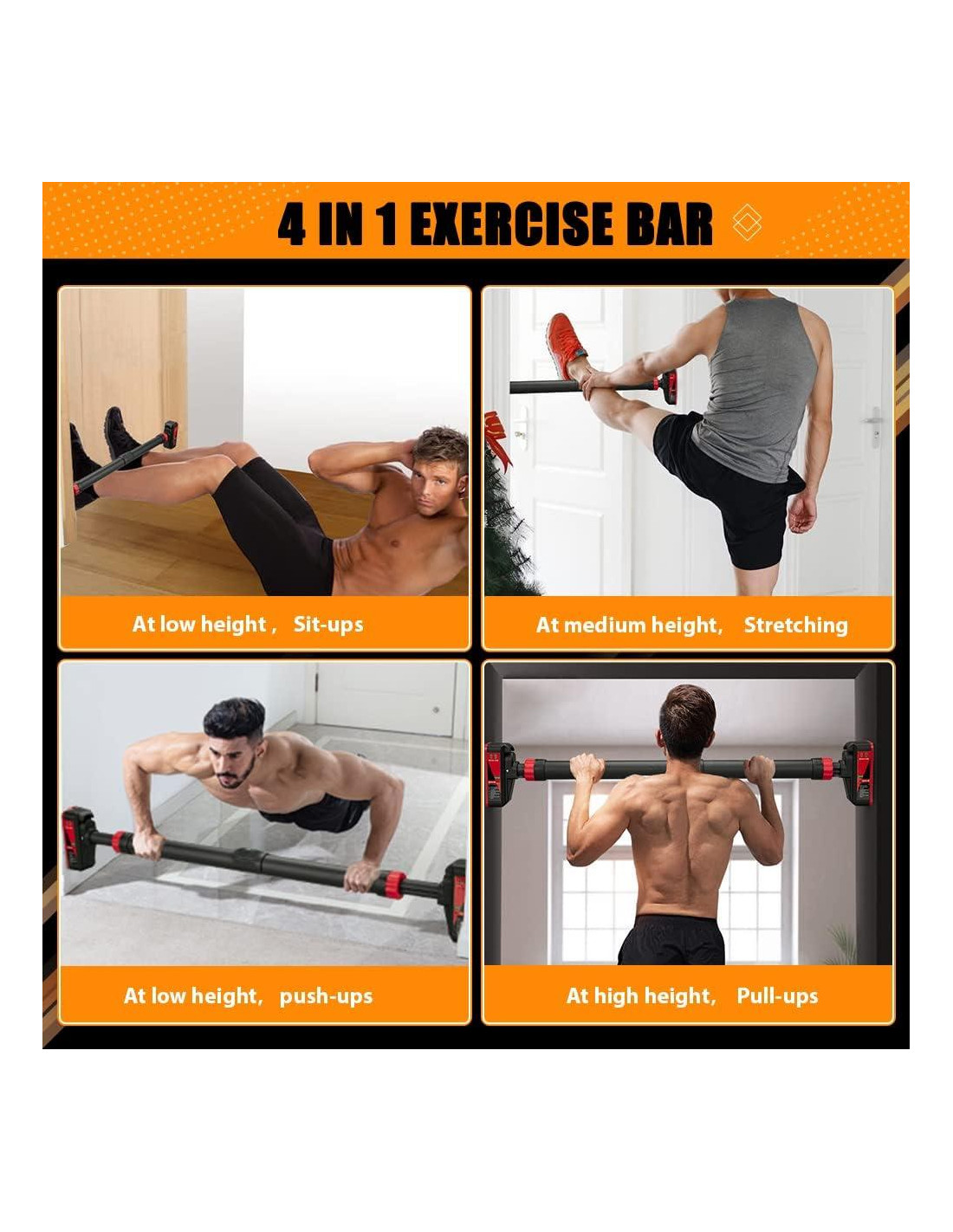 4 IN 1 EXERCISE BAR

At low height， Sit-ups

At medium height， Stretching

At low height， push-ups

At high height， Pull-ups