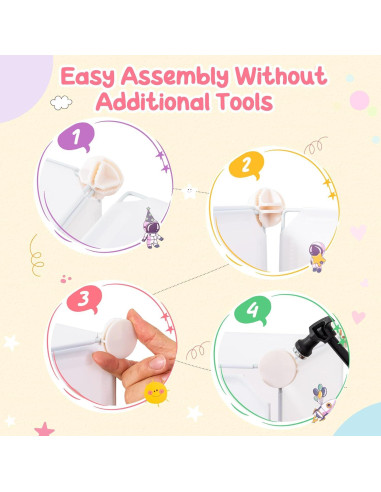 Easy Assembly Without Additional Tools

1

2

3

4