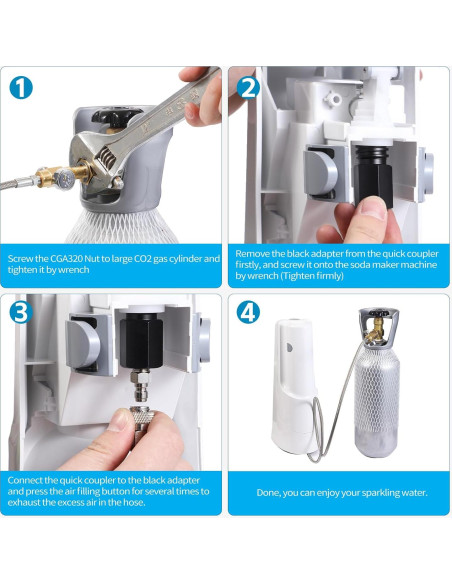 1

Screw the CGA320 Nut to large CO2 gas cylinder and tighten it by wrench

2

Remove the black adapter from the quick coupler firstly, and screw it onto the soda maker machine by wrench (Tighten firmly)

3

Connect the quick coupler to the black adapter and press the air filling button for several times to exhaust the excess air in the hose.

4

Done, you can enjoy your sparkling water.