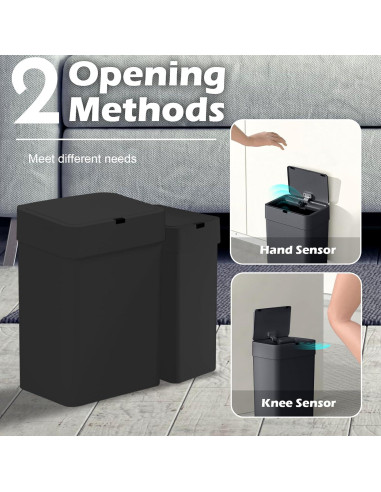 2 Opening Methods

Meet different needs

Hand Sensor

Knee Sensor