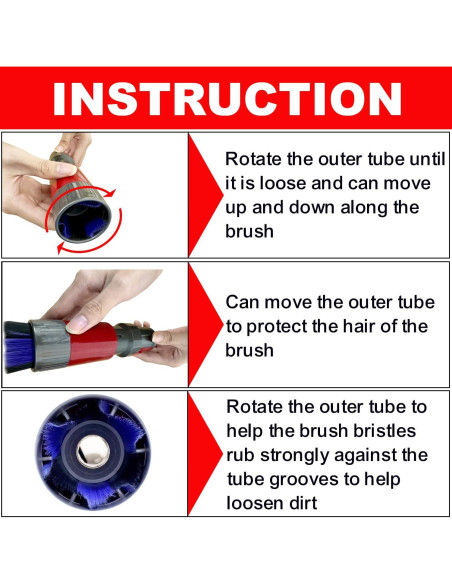 INSTRUCTION

Rotate the outer tube until it is loose and can move up and down along the brush

Can move the outer tube to protect the hair of the brush

Rotate the outer tube to help the brush bristles rub strongly against the tube grooves to help loosen dirt