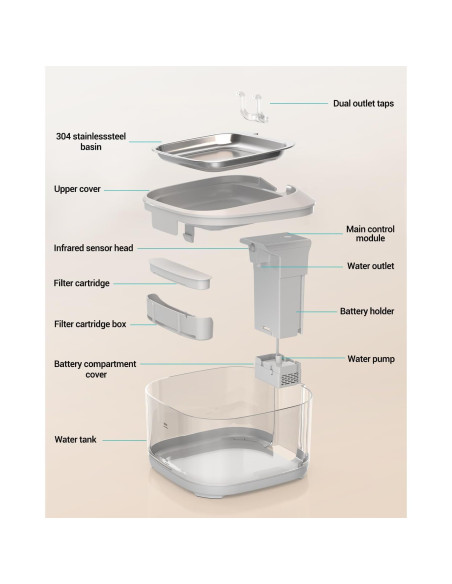 Dual outlet taps

304 stainlesssteel basin

Upper cover

Main control module

Infrared sensor head

Water outlet

Filter cartridge

Battery holder

Filter cartridge box

Battery compartment cover

Water pump

Water tank