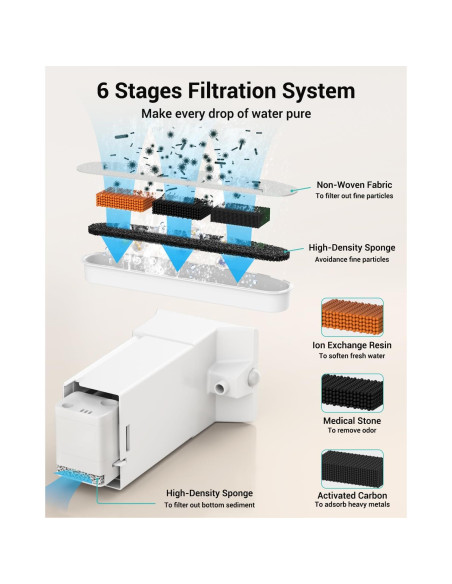 6 Stages Filtration System

Make every drop of water pure

Non-Woven Fabric
To filter out fine particles

High-Density Sponge
Avoidance fine particles

Ion Exchange Resin
To soften fresh water

Medical Stone
To remove odor

Activated Carbon
To adsorb heavy metals

High-Density Sponge
To filter out bottom sediment