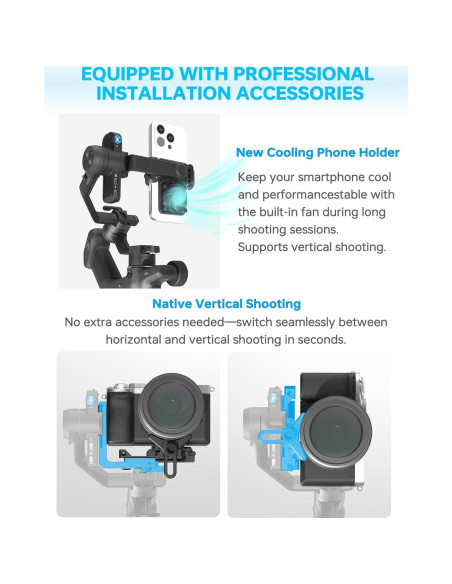 EQUIPPED WITH PROFESSIONAL INSTALLATION ACCESSORIES

New Cooling Phone Holder

Keep your smartphone cool and performancestable with the built-in fan during long shooting sessions.
Supports vertical shooting.

Native Vertical Shooting

No extra accessories needed—switch seamlessly between horizontal and vertical shooting in seconds.