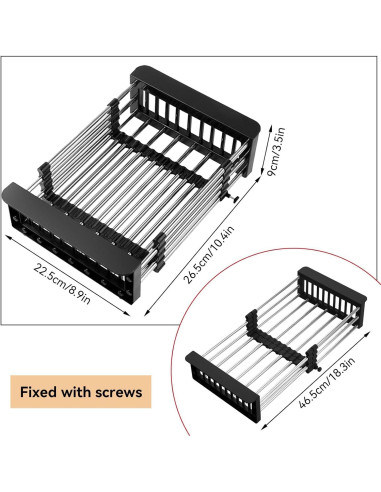 9cm/3.5in

26.5cm/10.4in

22.5cm/8.9in

Fixed with screws

46.5cm/18.3in