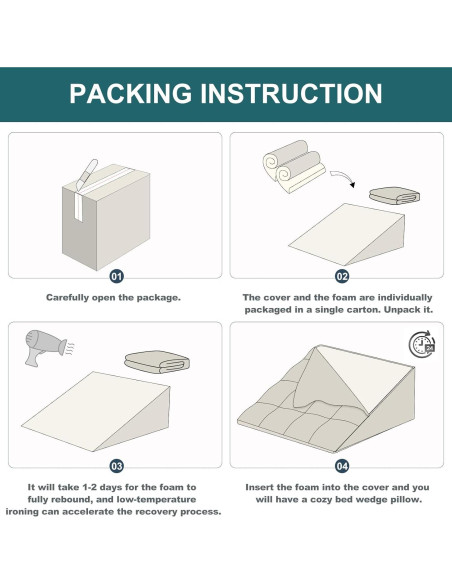 PACKING INSTRUCTION

01

Carefully open the package.

02

The cover and the foam are individually packaged in a single carton. Unpack it.

03

It will take 1-2 days for the foam to fully rebound, and low-temperature ironing can accelerate the recovery process.

24

04

Insert the foam into the cover and you will have a cozy bed wedge pillow.