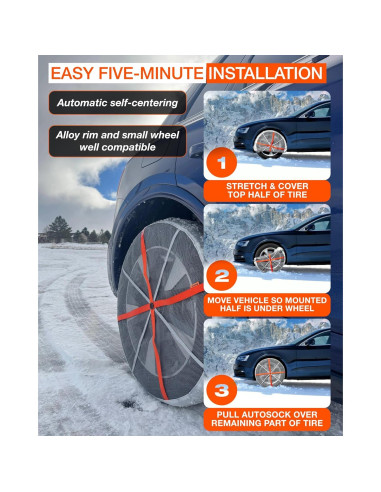 EASY FIVE-MINUTE INSTALLATION

Automatic self-centering

Alloy rim and small wheel well compatible

1

STRETCH & COVER TOP HALF OF TIRE

2

MOVE VEHICLE SO MOUNTED HALF IS UNDER WHEEL

3

PULL AUTOSOCK OVER REMAINING PART OF TIRE