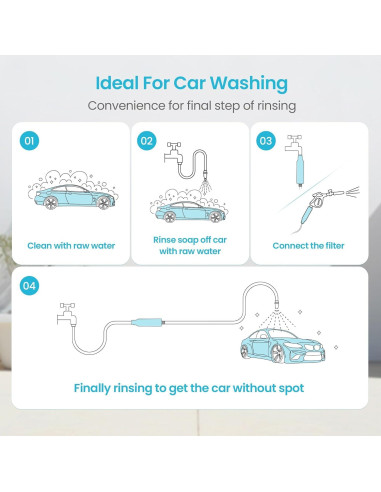 Ideal For Car Washing

Convenience for final step of rinsing

01

Clean with raw water

02

Rinse soap off car with raw water

03

Connect the filter

04

Finally rinsing to get the car without spot