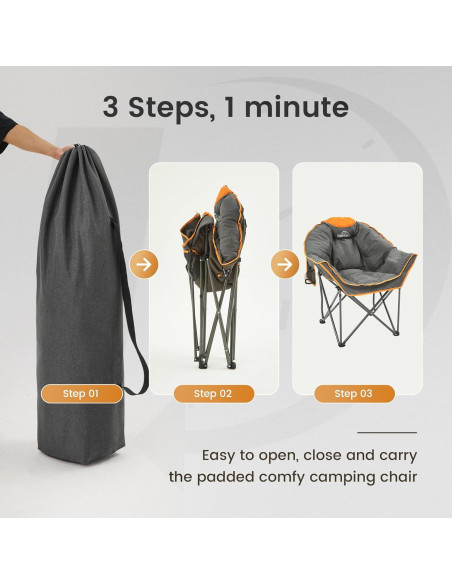 3 Steps, 1 minute

Step 01

Step 02

Step 03

Easy to open, close and carry the padded comfy camping chair