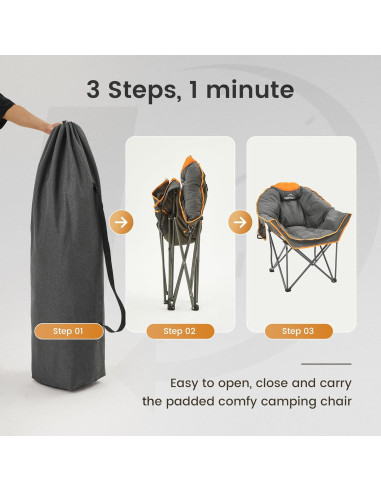 3 Steps, 1 minute

Step 01

Step 02

Step 03

Easy to open, close and carry the padded comfy camping chair