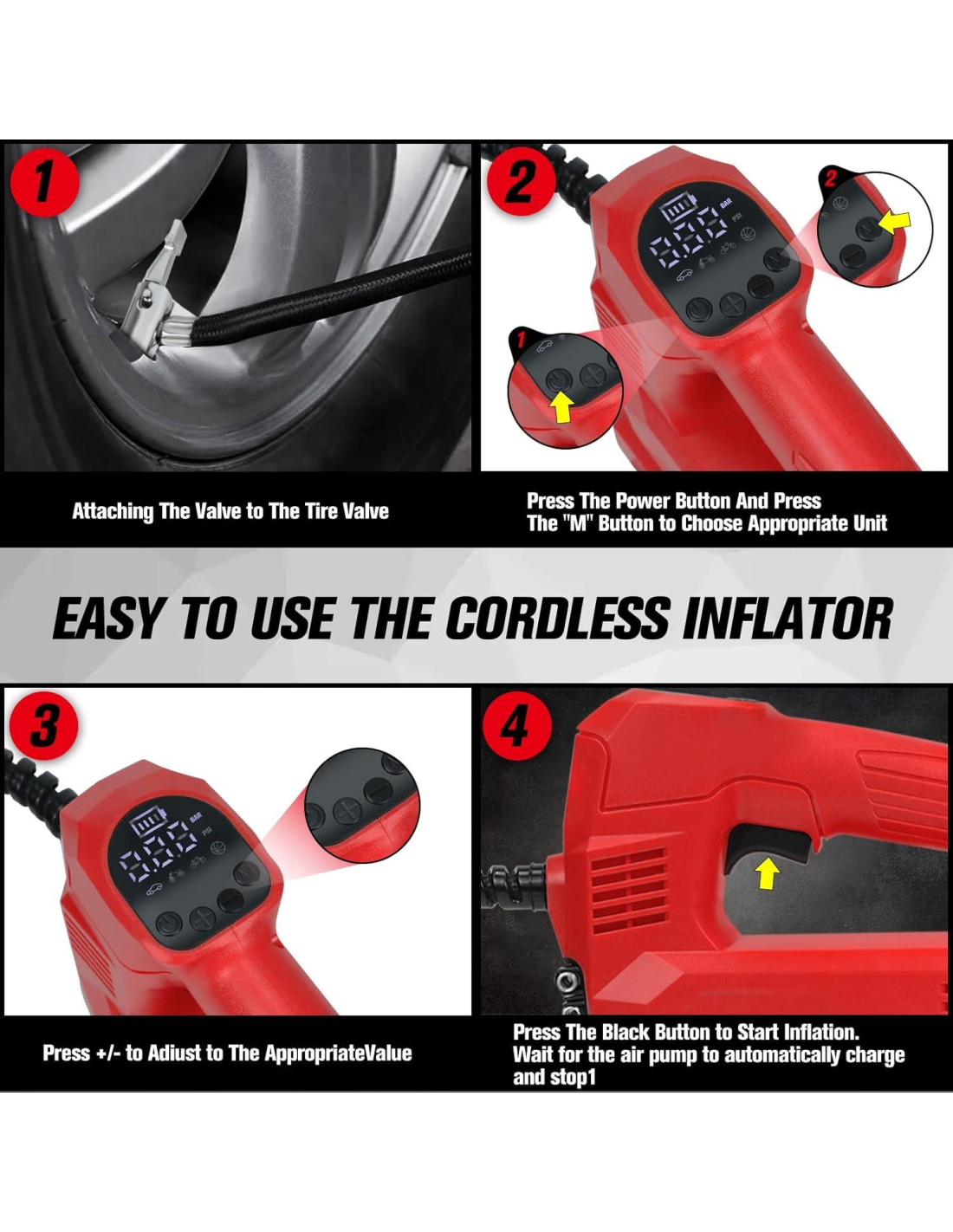 1

Attaching The Valve to The Tire Valve

2

BAR
PSI

2

1

Press The Power Button And Press The "M" Button to Choose Appropriate Unit

EASY TO USE THE CORDLESS INFLATOR

3

BAR
PSI

Press +/- to Adiust to The AppropriateValue

4

Press The Black Button to Start Inflation. Wait for the air pump to automatically charge and stop1