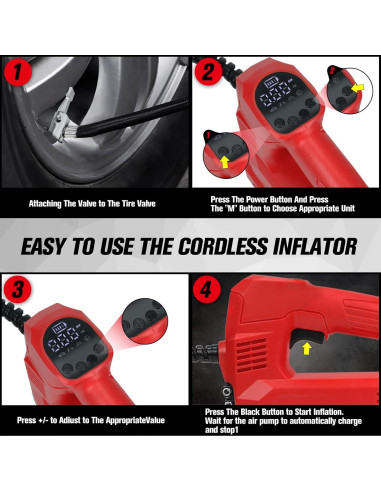 1

Attaching The Valve to The Tire Valve

2

2

1

Press The Power Button And Press The "M" Button to Choose Appropriate Unit

EASY TO USE THE CORDLESS INFLATOR

3

Press +/- to Adiust to The AppropriateValue

4

Press The Black Button to Start Inflation. Wait for the air pump to automatically charge and stop1