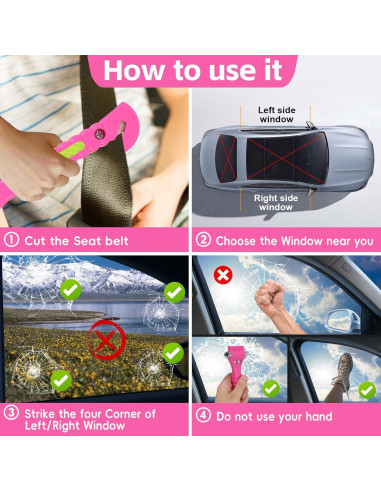 How to use it

① Cut the Seat belt

Left side window

Right side window

② Choose the Window near you

③ Strike the four Corner of Left/Right Window

④ Do not use your hand