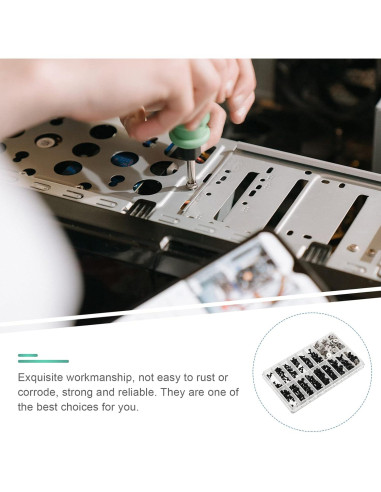 Exquisite workmanship, not easy to rust or corrode, strong and reliable. They are one of the best choices for you.