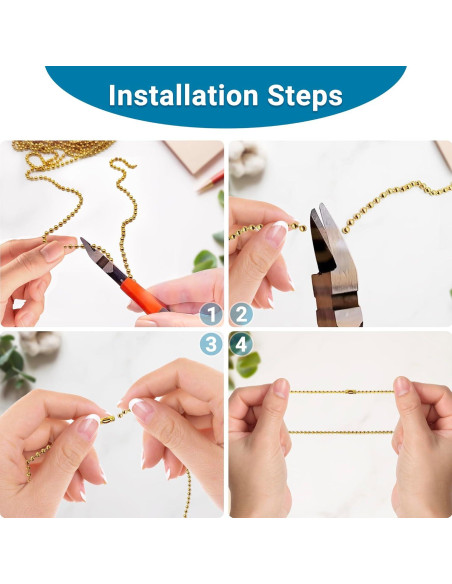 Installation Steps

1

2

3

4